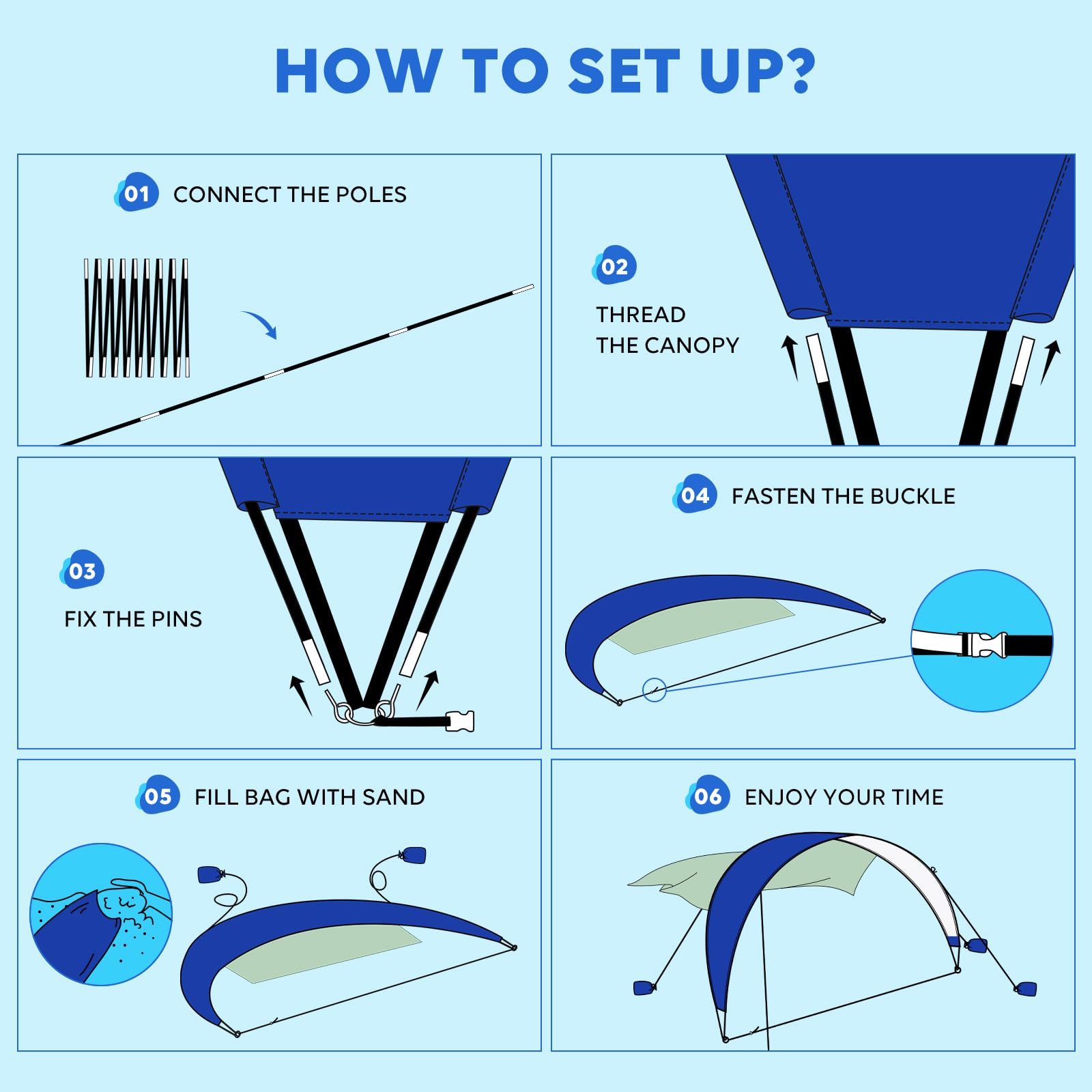 HOW TO SET UP?

01 CONNECT THE POLES

02 THREAD THE CANOPY

03 FIX THE PINS

04 FASTEN THE BUCKLE

05 FILL BAG WITH SAND

06 ENJOY YOUR TIME