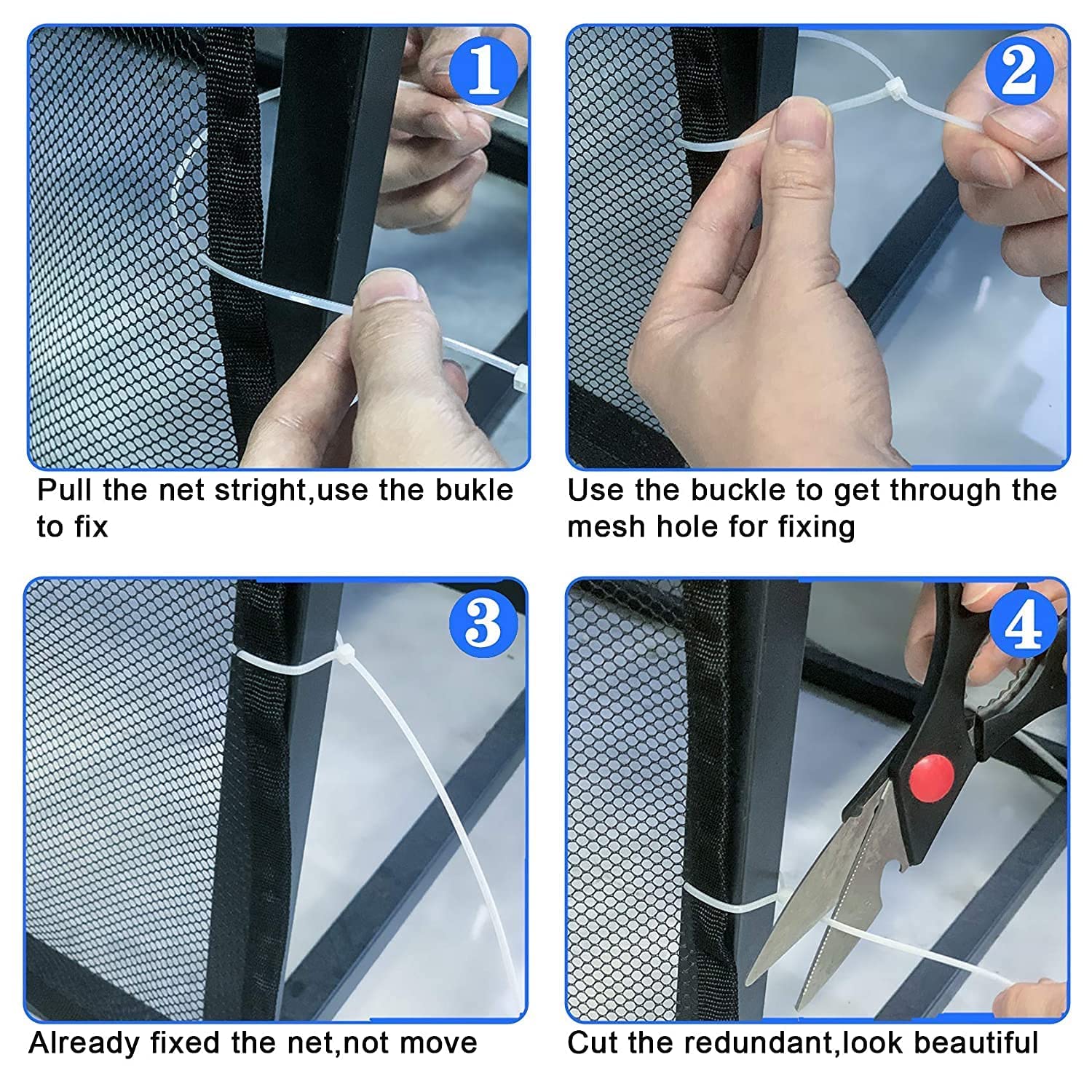 1

Pull the net stright,use the bukle to fix

2

Use the buckle to get through the mesh hole for fixing

3

Already fixed the net,not move

4

Cut the redundant,look beautiful